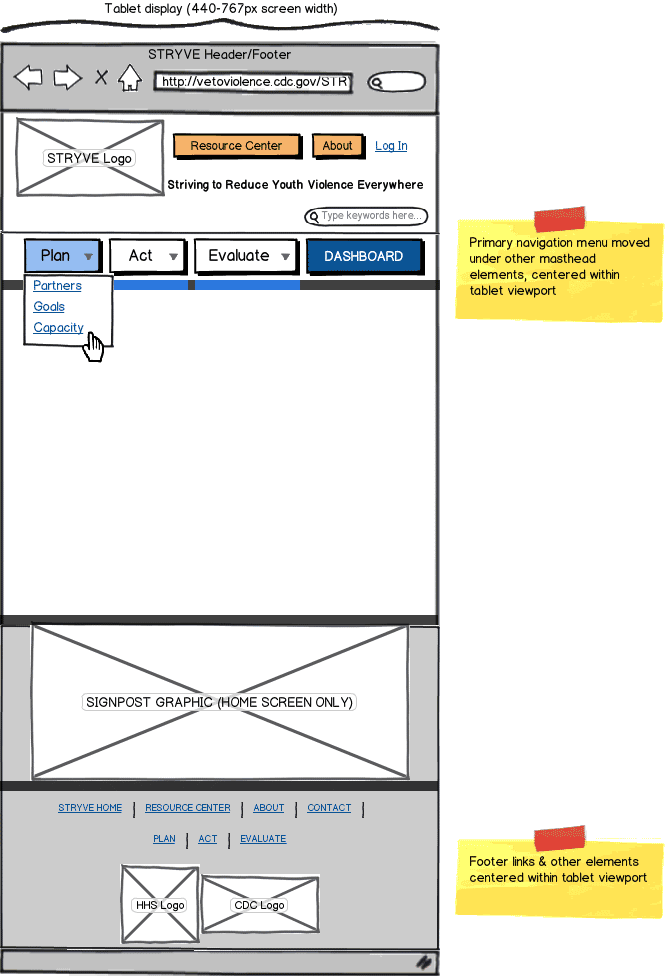 Tablet display (440-767px screen width)

STRYVE Header/Footer

X

http://vetoviolence.cdc.gov/STR

STRYVE Logo

Resource Center

About

Log In

Striving to Reduce Youth Violence Everywhere

Type keywords here...

Plan

Act

Evaluate

DASHBOARD

Partners

Goals

Capacity

Primary navigation menu moved under other masthead elements, centered within tablet viewport

SIGNPOST GRAPHIC (HOME SCREEN ONLY)

STRYVE HOME | RESOURCE CENTER | ABOUT | CONTACT |

PLAN | ACT | EVALUATE

HHS Logo

CDC Logo

Footer links & other elements centered within tablet viewport